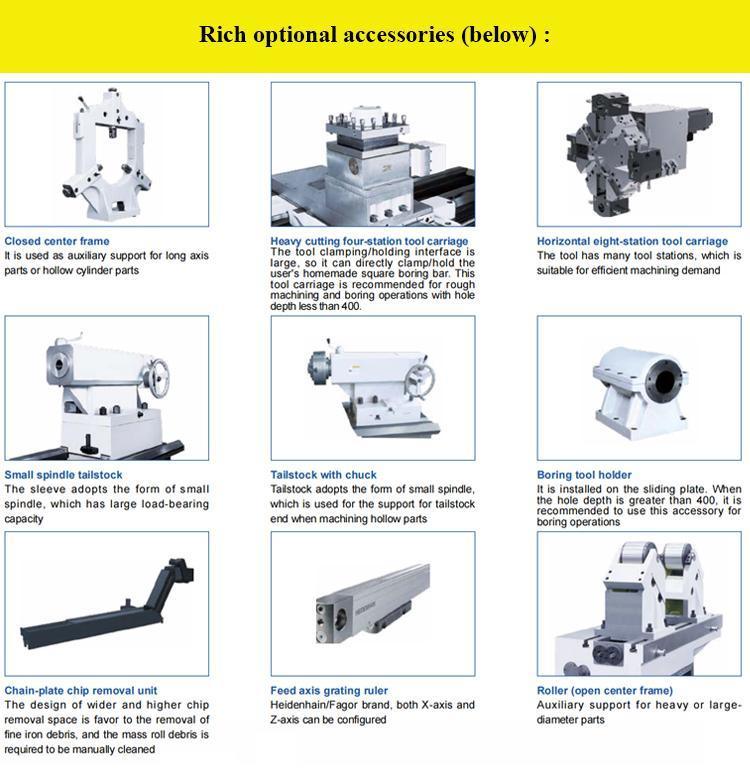 Rich optional accessories (below) :

Closed center frame
It is used as auxiliary support for long axis parts or hollow cylinder parts

Heavy cutting four-station tool carriage
The tool clamping/holding interface is large, so it can directly clamp/hold the user's homemade square boring bar. This tool carriage is recommended for rough machining and boring operations with hole depth less than 400.

Horizontal eight-station tool carriage
The tool has many tool stations, which is suitable for efficient machining demand

Small spindle tailstock
The sleeve adopts the form of small spindle, which has large load-bearing capacity

Tailstock with chuck
Tailstock adopts the form of small spindle, which is used for the support for tailstock end when machining hollow parts

Boring tool holder
It is installed on the sliding plate. When the hole depth is greater than 400, it is recommended to use this accessory for boring operations

Chain-plate chip removal unit
The design of wider and higher chip removal space is favor to the removal of fine iron debris, and the mass roll debris is required to be manually cleaned

Feed axis grating ruler
Heidenhain/Fagor brand, both X-axis and Z-axis can be configured

Roller (open center frame)
Auxiliary support for heavy or large-diameter parts